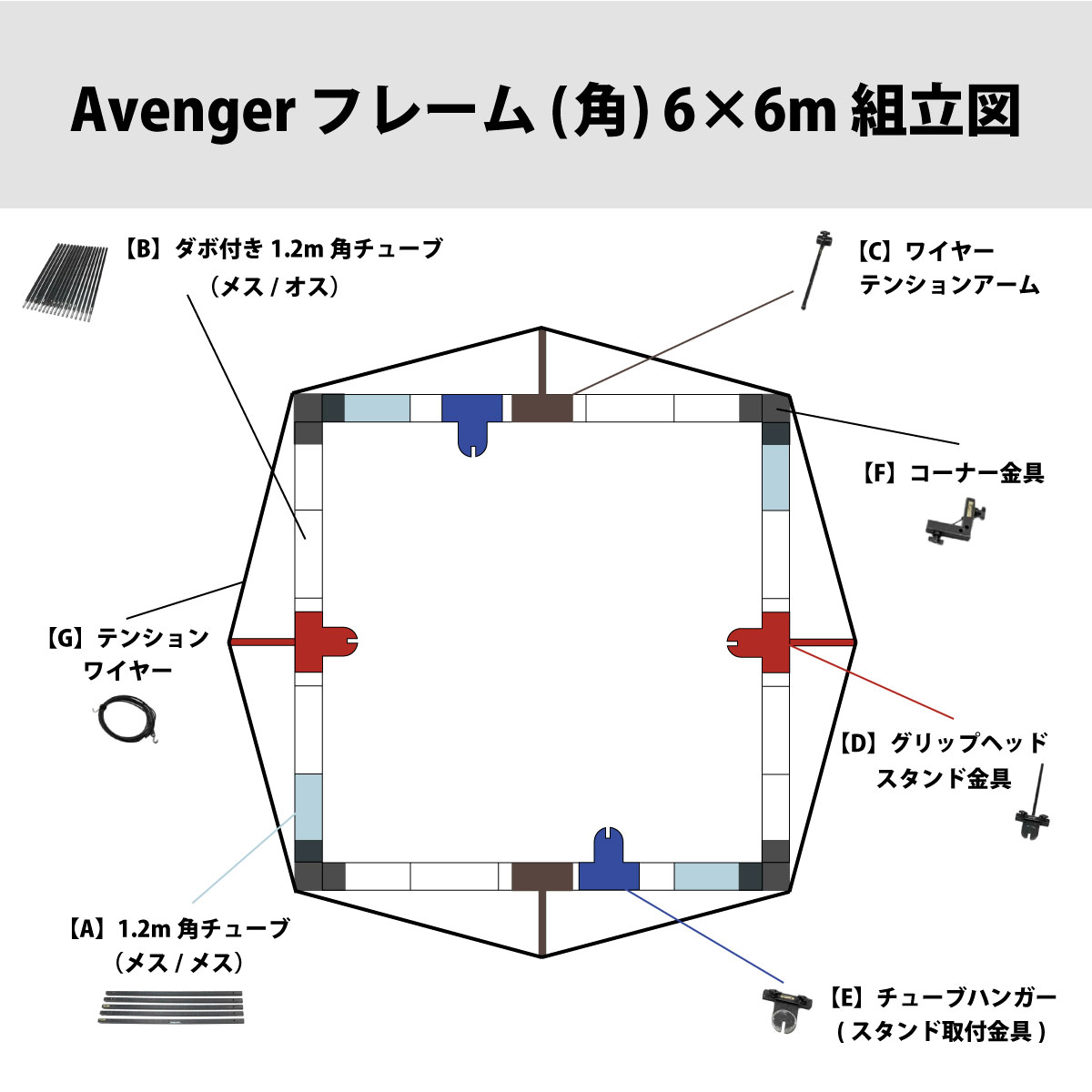 Avenger フレーム (角) 6×6m 組立図

【B】ダボ付き 1.2m 角チューブ
（メス / オス）

【C】ワイヤー
テンションアーム

【F】コーナー金具

【G】テンション
ワイヤー

【D】グリップヘッド
スタンド金具

【A】1.2m 角チューブ
（メス / メス）

【E】チューブハンガー
( スタンド取付金具 )